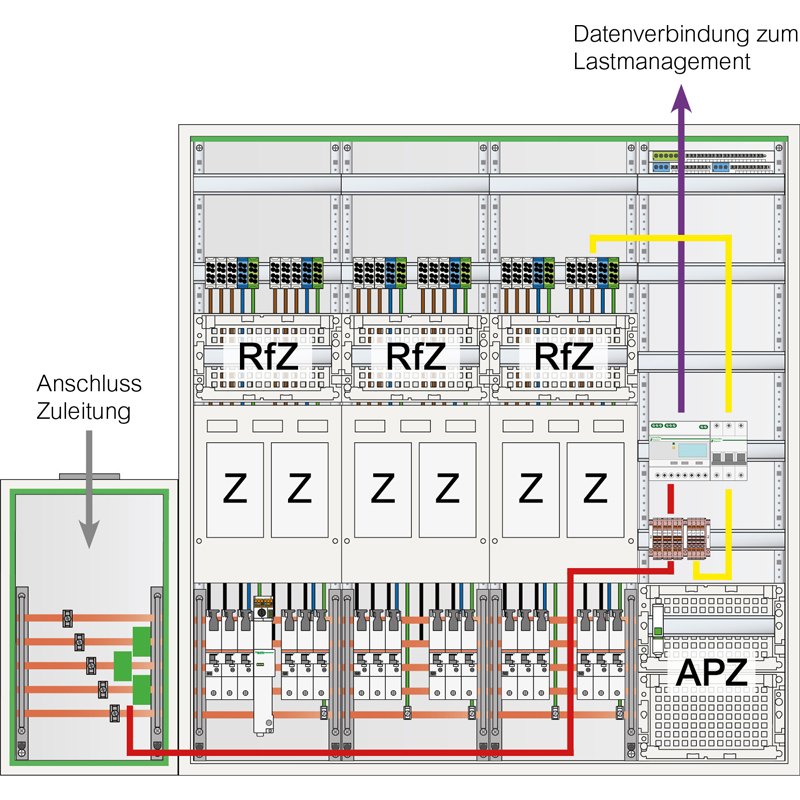 Datenverbindung zum Lastmanagement

Anschluss Zuleitung

RfZ

RfZ

RfZ

Z

Z

Z

Z

Z

Z

APZ