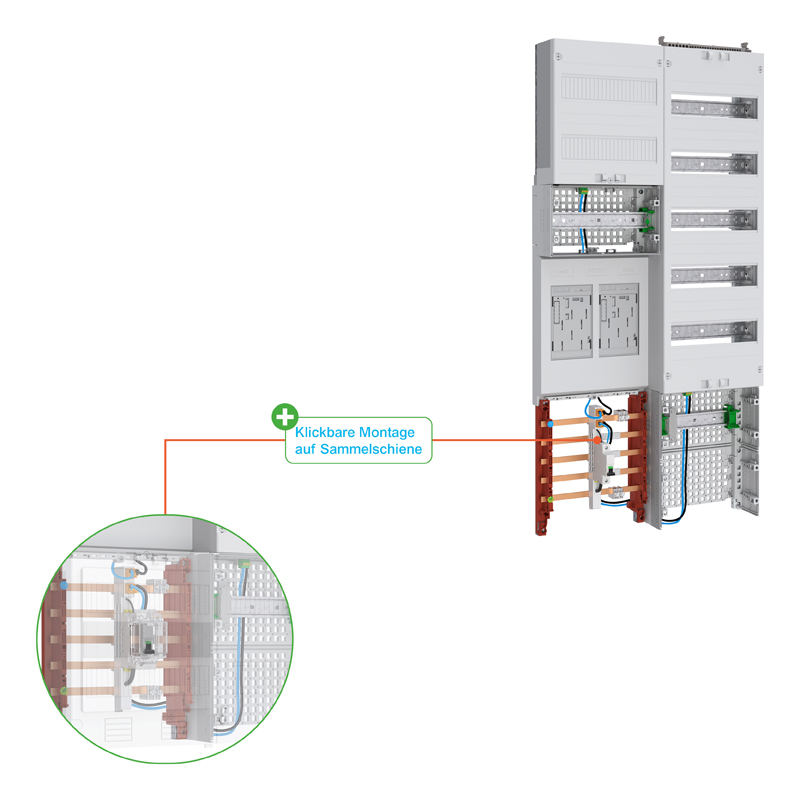 Klickbare Montage auf Sammelschiene